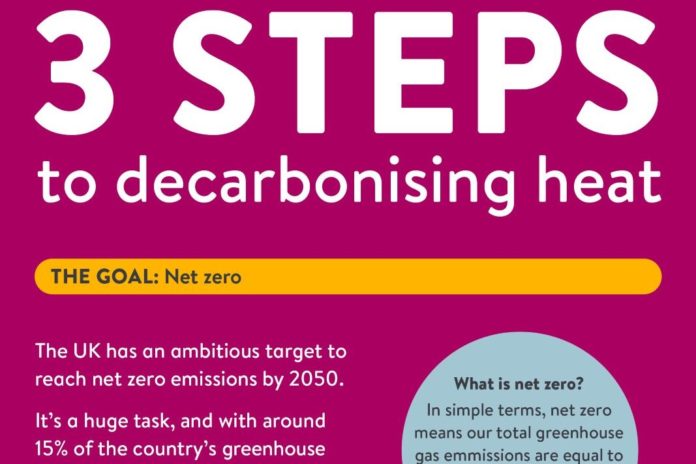 3 STEPS
to decarbonising heat

THE GOAL: Net zero

The UK has an ambitious target to reach net zero emissions by 2050.

It's a huge task, and with around 15% of the country's greenhouse

What is net zero?
In simple terms, net zero means our total greenhouse gas emmissions are equal to