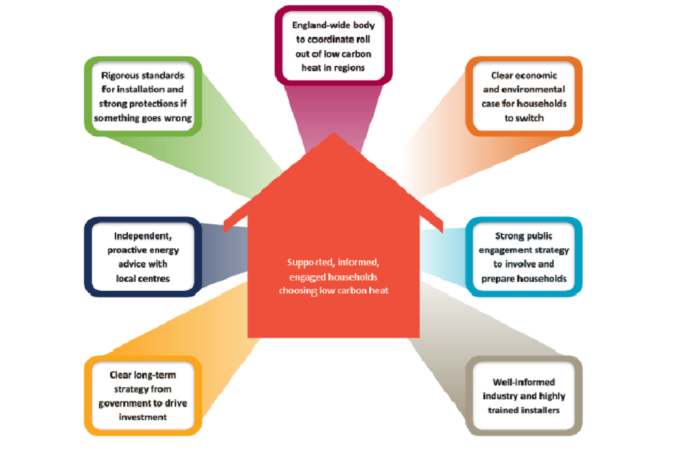 England-wide body to coordinate roll out of low carbon heat in regions

Rigorous standards for installation and strong protections if something goes wrong

Clear economic and environmental case for households to switch

Independent, proactive energy advice with local centres

Supported, informed, engaged households choosing low carbon heat

Strong public engagement strategy to involve and prepare households

Clear long-term strategy from government to drive investment

Well-informed industry and highly trained installers